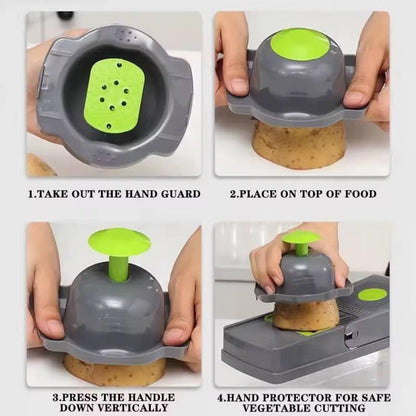 1.TAKE OUT THE HAND GUARD

2.PLACE ON TOP OF FOOD

3.PRESS THE HANDLE DOWN VERTICALLY

4.HAND PROTECTOR FOR SAFE VEGETABLE CUTTING