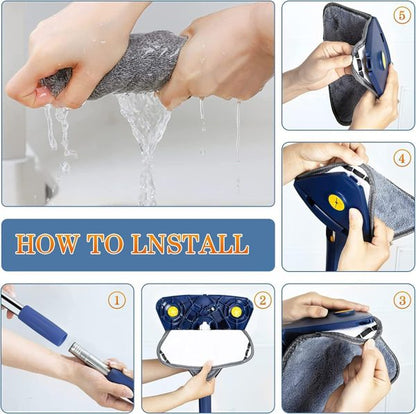 5

4

HOW TO LNSTALL

1

2

3